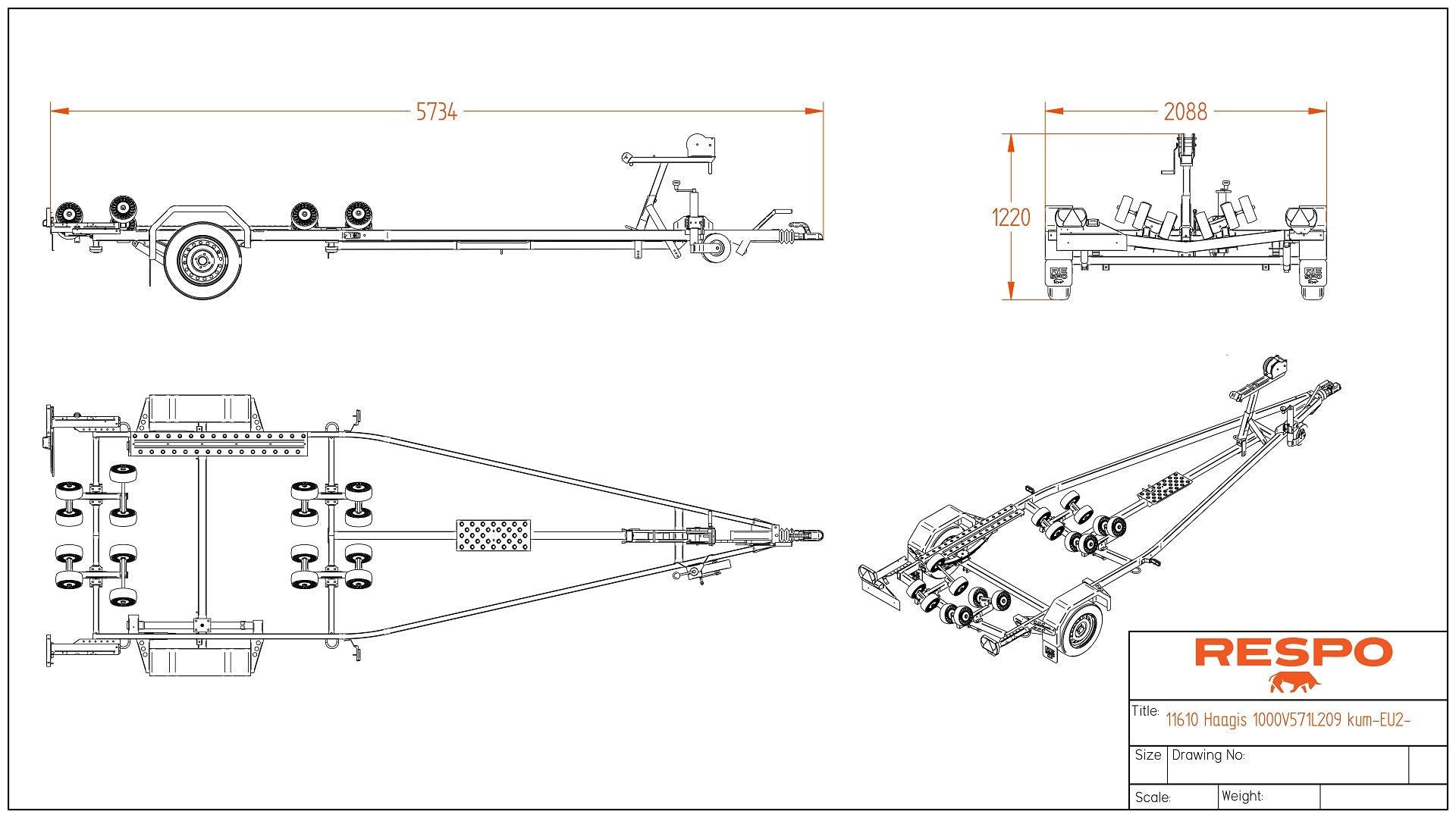 5734

2088

1220

RESPO

Title: 11610 Haagis 1000V571L209 kum-EU2-

Size Drawing No:

Scale: Weight: